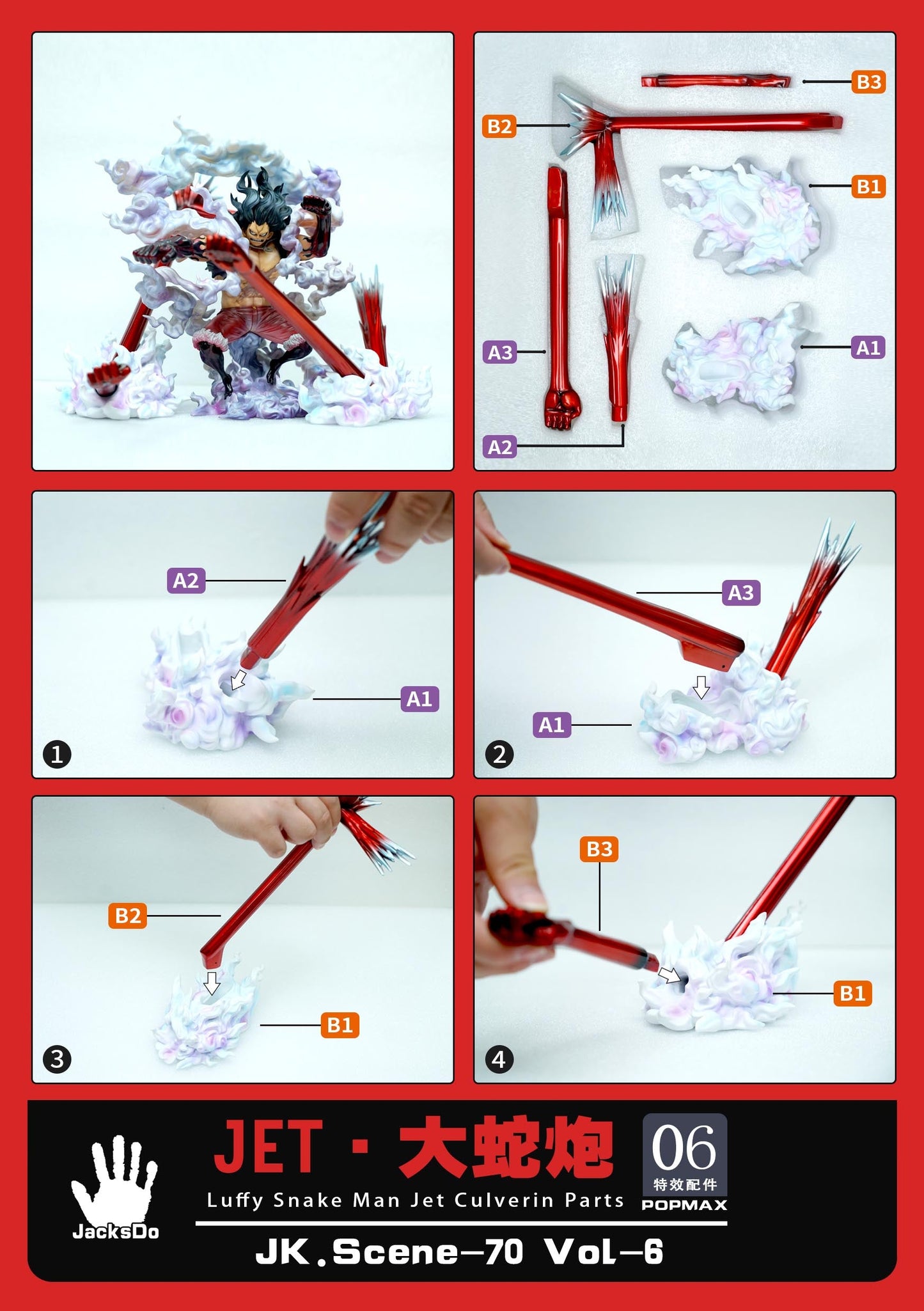 B3
B2
B1
A3
A1
A2

A2
A1
1

A3
A1
2

B2
B1
3

B3
B1
4

JacksDo

JET · 大蛇炮
Luffy Snake Man Jet Culverin Parts

06
特效配件
POPMAX

JK.Scene-70 Vol-6