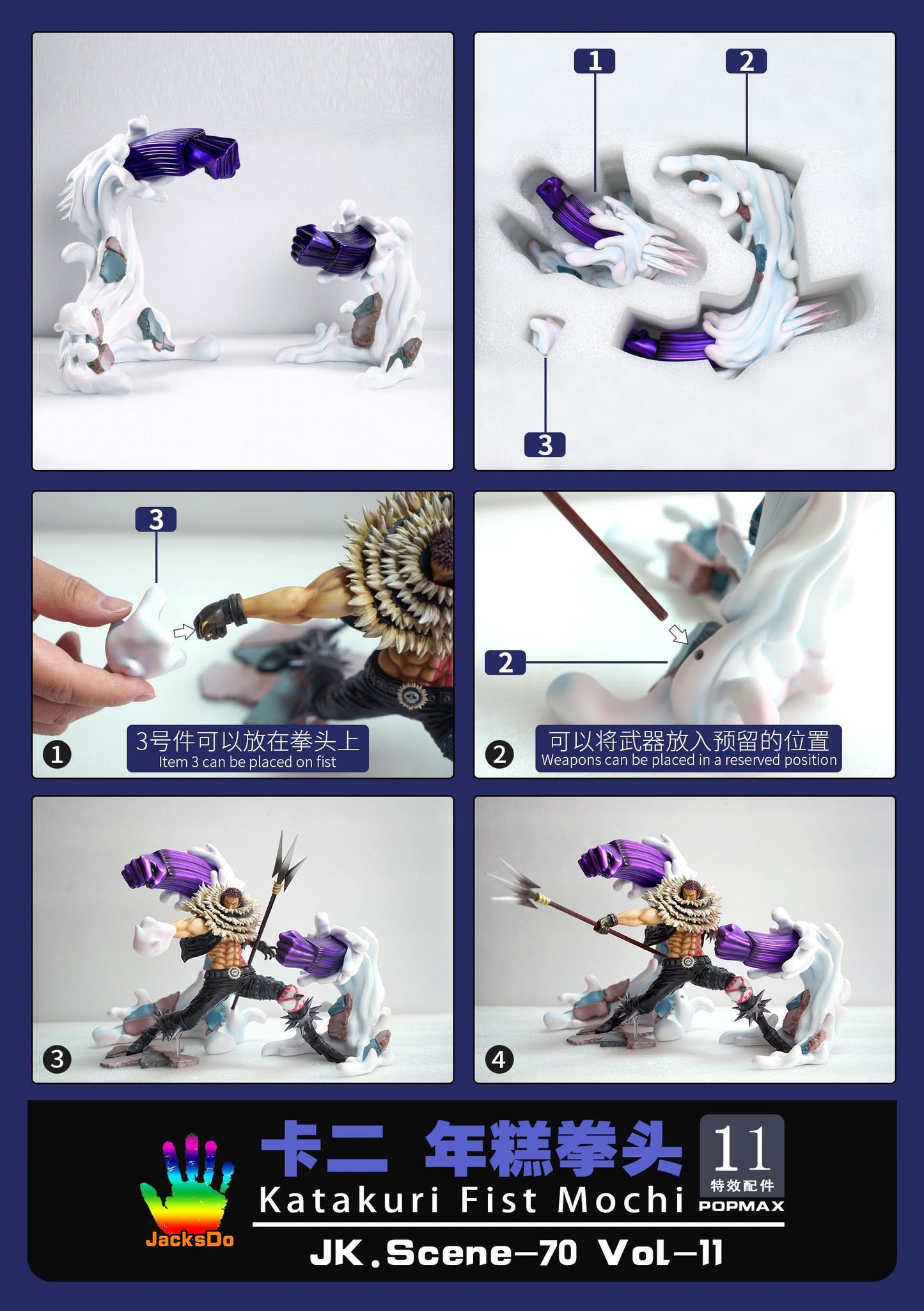 1
2
3

3
1
3号件可以放在拳头上
Item 3 can be placed on fist

2
2
可以将武器放入预留的位置
Weapons can be placed in a reserved position

3
4

JacksDo
卡二 年糕拳头
Katakuri Fist Mochi
11
特效配件
POPMAX
JK.Scene-70 Vol-11